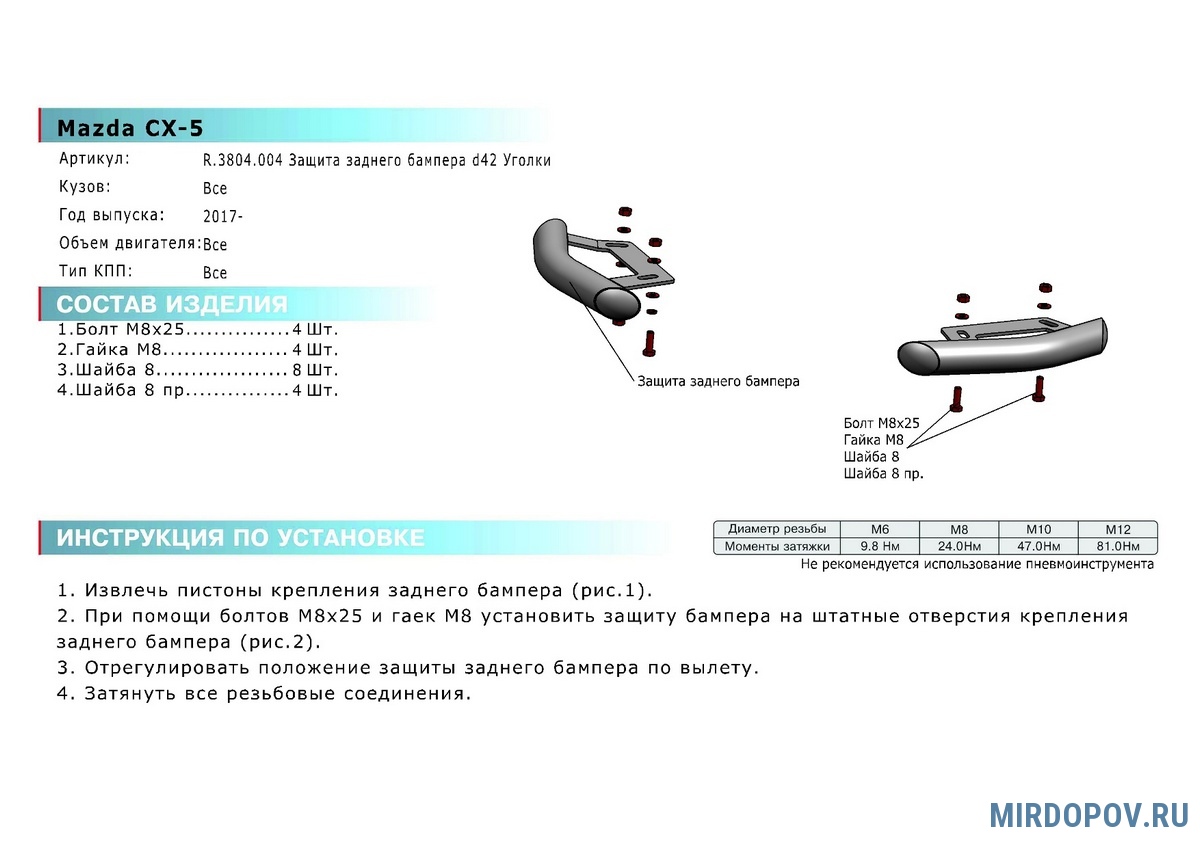 Mazda CX-5

Артикул: R.3804.004 Защита заднего бампера d42 Уголки

Кузов: Все

Год выпуска: 2017-

Объем двигателя: Все

Тип КПП: Все

СОСТАВ ИЗДЕЛИЯ

1.Болт М8х25...............4 Шт.
2.Гайка М8..................4 Шт.
3.Шайба 8...................8 Шт.
4.Шайба 8 пр...............4 Шт.

Защита заднего бампера

Болт М8х25
Гайка М8
Шайба 8
Шайба 8 пр.

ИНСТРУКЦИЯ ПО УСТАНОВКЕ

| Диаметр резьбы | М6 | М8 | М10 | М12 |
|---|---|---|---|---|
| Моменты затяжки | 9.8 Нм | 24.0Нм | 47.0Нм | 81.0Нм |

Не рекомендуется использование пневмоинструмента

1. Извлечь пистоны крепления заднего бампера (рис.1).
2. При помощи болтов М8х25 и гаек М8 установить защиту бампера на штатные отверстия крепления заднего бампера (рис.2).
3. Отрегулировать положение защиты заднего бампера по вылету.
4. Затянуть все резьбовые соединения.

MIRDOPOV.RU