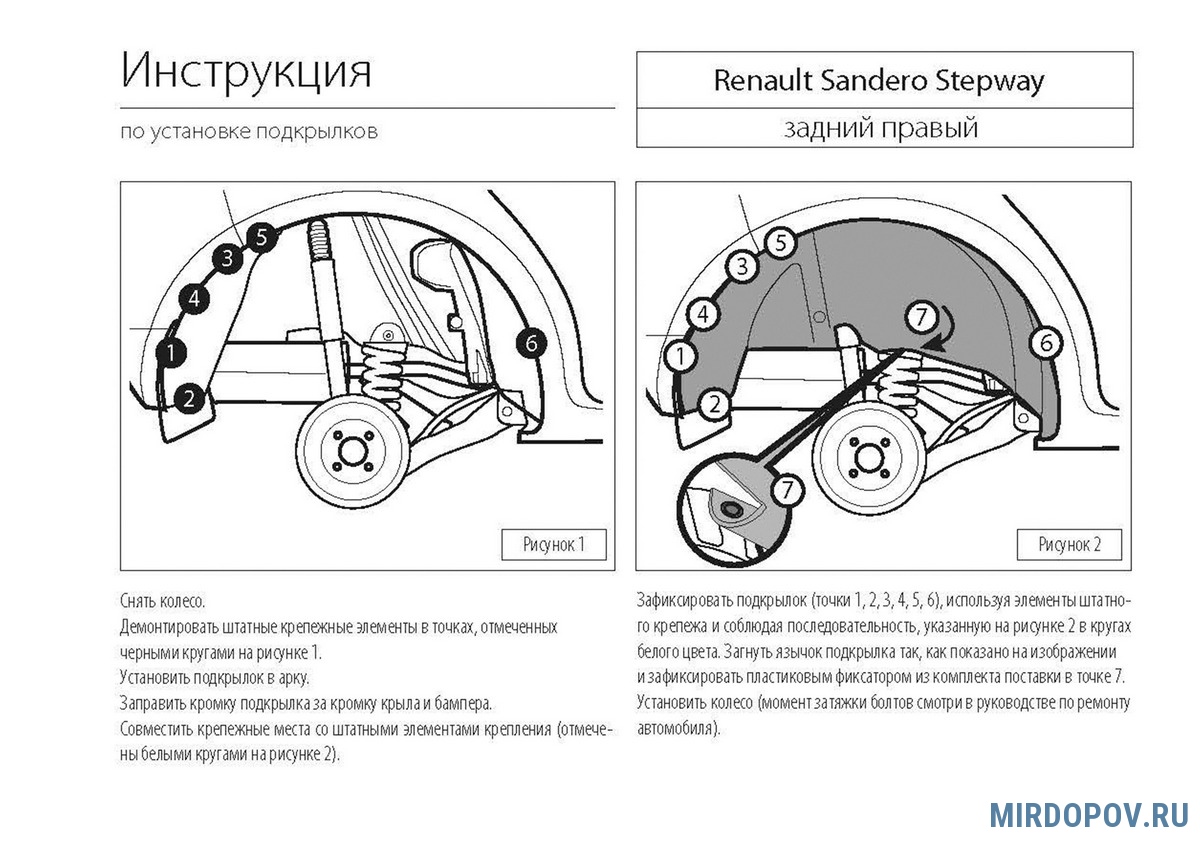 Инструкция

по установке подкрылков

Renault Sandero Stepway

задний правый

5
3
4
1
2
6

Рисунок 1

5
3
4
1
2
7
6
7

Рисунок 2

Снять колесо.
Демонтировать штатные крепежные элементы в точках, отмеченных черными кругами на рисунке 1.
Установить подкрылок в арку.
Заправить кромку подкрылка за кромку крыла и бампера.
Совместить крепежные места со штатными элементами крепления (отмечены белыми кругами на рисунке 2).

Зафиксировать подкрылок (точки 1, 2, 3, 4, 5, 6), используя элементы штатного крепежа и соблюдая последовательность, указанную на рисунке 2 в кругах белого цвета. Загнуть язычок подкрылка так, как показано на изображении и зафиксировать пластиковым фиксатором из комплекта поставки в точке 7.
Установить колесо (момент затяжки болтов смотри в руководстве по ремонту автомобиля).

MIRDOPOV.RU