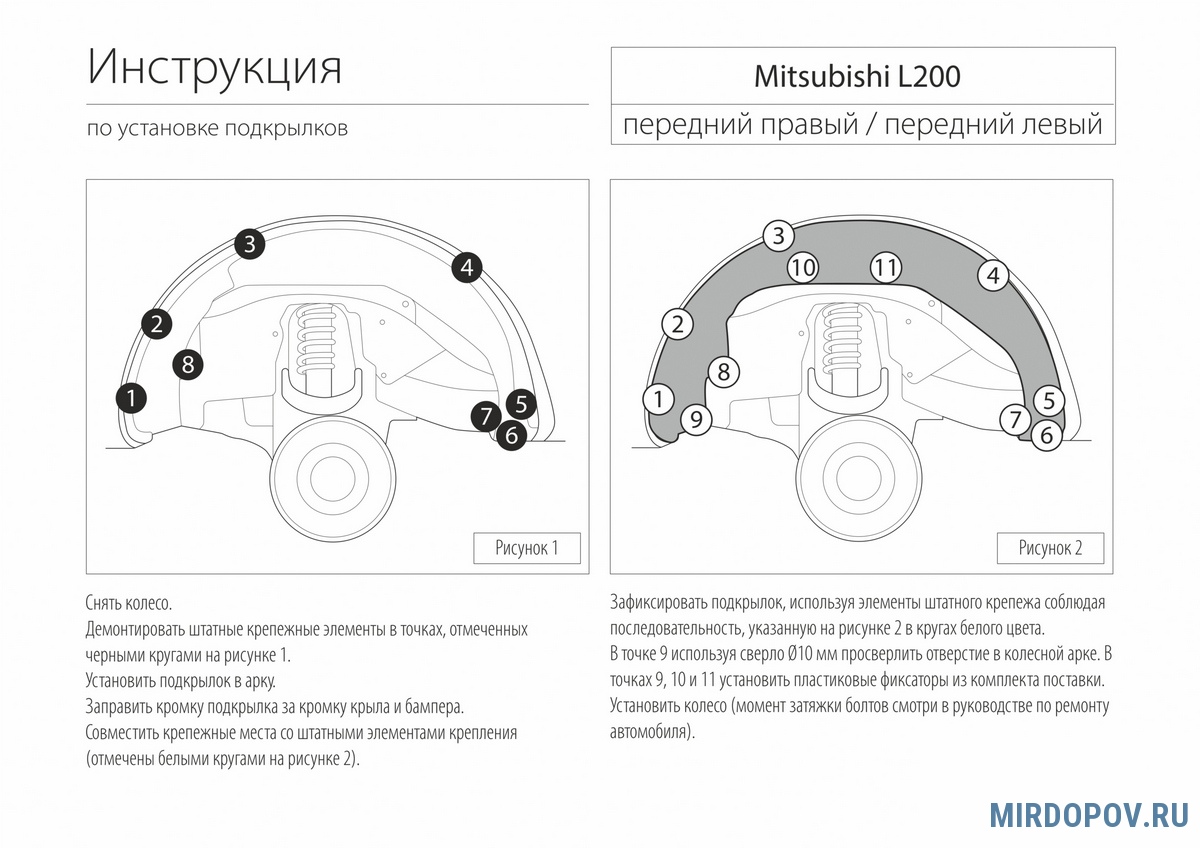 Инструкция

по установке подкрылков

Mitsubishi L200

передний правый / передний левый

3
4
2
8
1
7
5
6

Рисунок 1

3
10
11
4
2
8
1
9
7
5
6

Рисунок 2

Снять колесо.
Демонтировать штатные крепежные элементы в точках, отмеченных черными кругами на рисунке 1.
Установить подкрылок в арку.
Заправить кромку подкрылка за кромку крыла и бампера.
Совместить крепежные места со штатными элементами крепления (отмечены белыми кругами на рисунке 2).

Зафиксировать подкрылок, используя элементы штатного крепежа соблюдая последовательность, указанную на рисунке 2 в кругах белого цвета.
В точке 9 используя сверло Ø10 мм просверлить отверстие в колесной арке. В точках 9, 10 и 11 установить пластиковые фиксаторы из комплекта поставки.
Установить колесо (момент затяжки болтов смотри в руководстве по ремонту автомобиля).

MIRDOPOV.RU