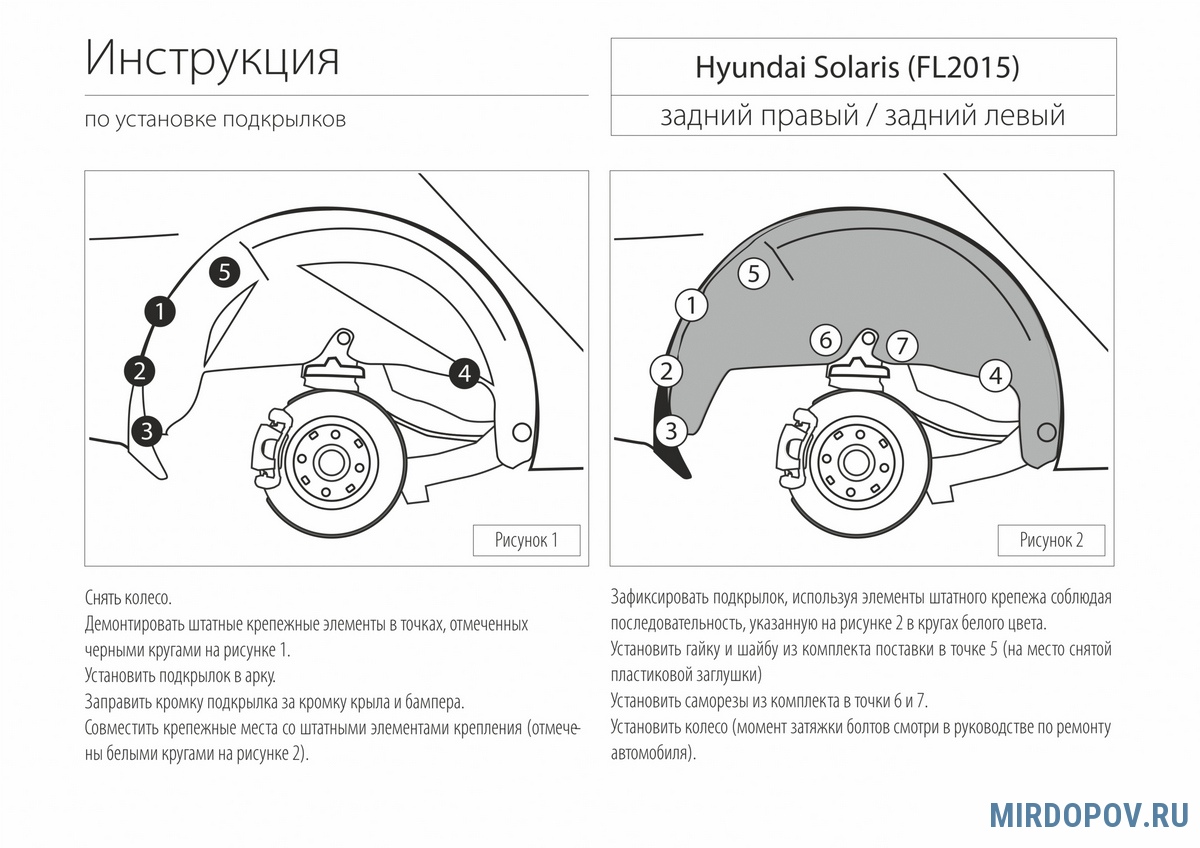 Инструкция

по установке подкрылков

Hyundai Solaris (FL2015)

задний правый / задний левый

5
1
2
3
4

Рисунок 1

5
1
6
7
2
4
3

Рисунок 2

Снять колесо.
Демонтировать штатные крепежные элементы в точках, отмеченных черными кругами на рисунке 1.
Установить подкрылок в арку.
Заправить кромку подкрылка за кромку крыла и бампера.
Совместить крепежные места со штатными элементами крепления (отмечены белыми кругами на рисунке 2).

Зафиксировать подкрылок, используя элементы штатного крепежа соблюдая последовательность, указанную на рисунке 2 в кругах белого цвета.
Установить гайку и шайбу из комплекта поставки в точке 5 (на место снятой пластиковой заглушки)
Установить саморезы из комплекта в точки 6 и 7.
Установить колесо (момент затяжки болтов смотри в руководстве по ремонту автомобиля).

MIRDOPOV.RU