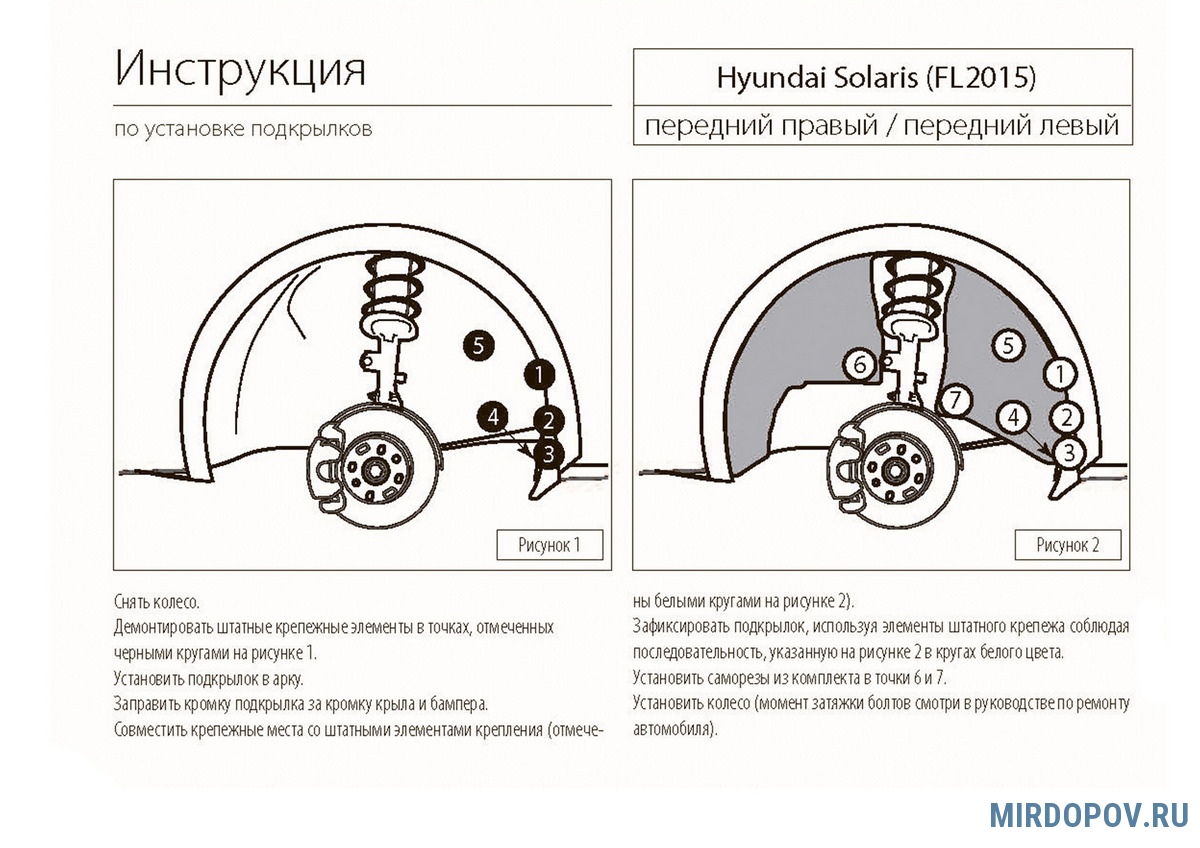 Инструкция

по установке подкрылков

Hyundai Solaris (FL2015)

передний правый / передний левый

5

1

4

2

3

Рисунок 1

6

5

1

7

4

2

3

Рисунок 2

Снять колесо.
Демонтировать штатные крепежные элементы в точках, отмеченных черными кругами на рисунке 1.
Установить подкрылок в арку.
Заправить кромку подкрылка за кромку крыла и бампера.
Совместить крепежные места со штатными элементами крепления (отмечены белыми кругами на рисунке 2).
Зафиксировать подкрылок, используя элементы штатного крепежа соблюдая последовательность, указанную на рисунке 2 в кругах белого цвета.
Установить саморезы из комплекта в точки 6 и 7.
Установить колесо (момент затяжки болтов смотри в руководстве по ремонту автомобиля).

MIRDOPOV.RU