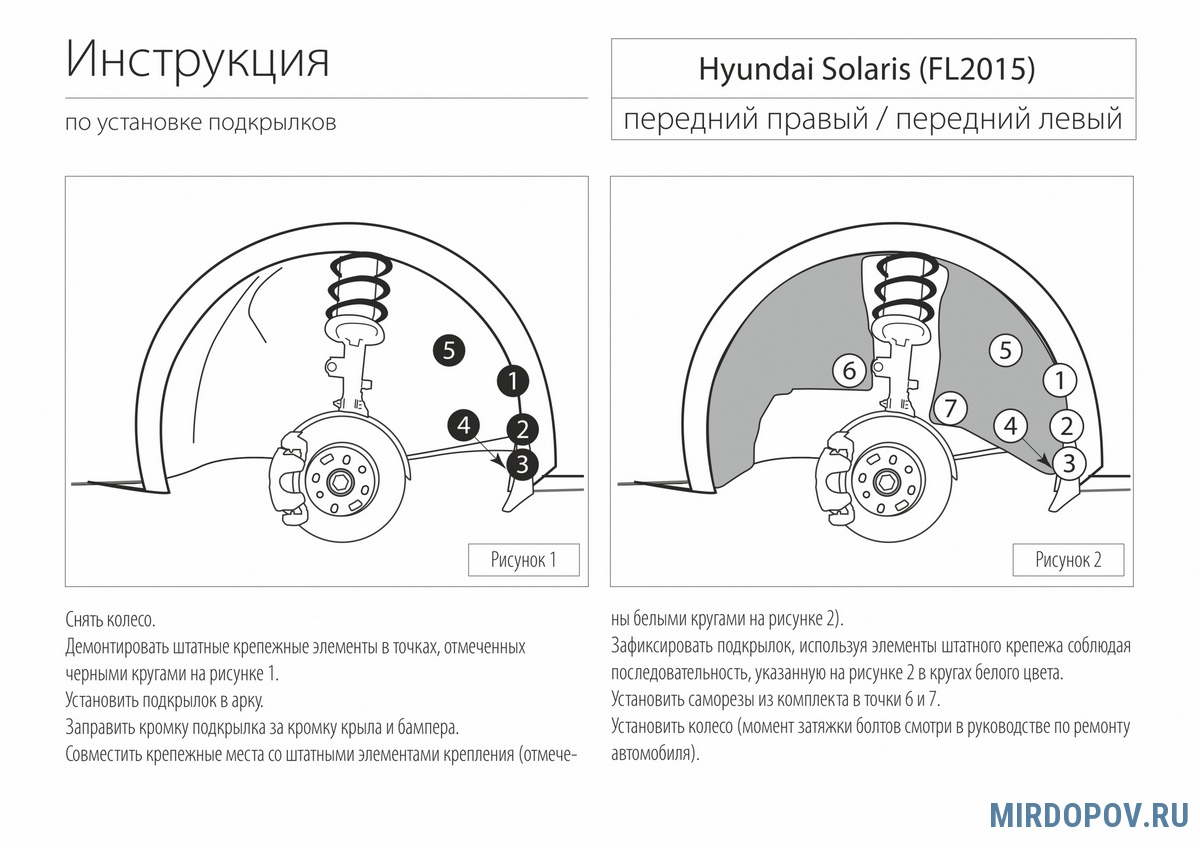 Инструкция

по установке подкрылков

Hyundai Solaris (FL2015)

передний правый / передний левый

5
1
4
2
3

Рисунок 1

6
5
1
7
4
2
3

Рисунок 2

Снять колесо.
Демонтировать штатные крепежные элементы в точках, отмеченных черными кругами на рисунке 1.
Установить подкрылок в арку.
Заправить кромку подкрылка за кромку крыла и бампера.
Совместить крепежные места со штатными элементами крепления (отмечены белыми кругами на рисунке 2).
Зафиксировать подкрылок, используя элементы штатного крепежа соблюдая последовательность, указанную на рисунке 2 в кругах белого цвета.
Установить саморезы из комплекта в точки 6 и 7.
Установить колесо (момент затяжки болтов смотри в руководстве по ремонту автомобиля).

MIRDOPOV.RU