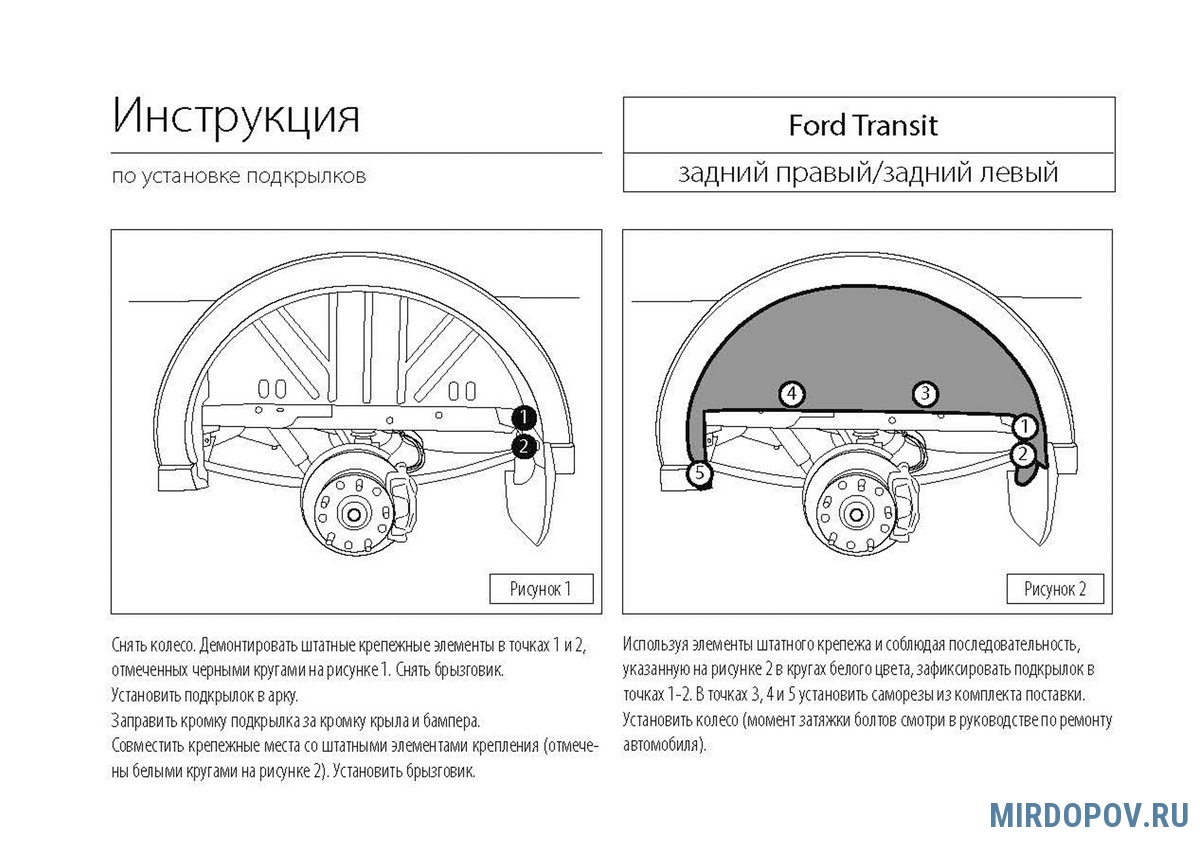 Инструкция

по установке подкрылков

Ford Transit

задний правый/задний левый

1
2

Рисунок 1

4
3
1
2
5

Рисунок 2

Снять колесо. Демонтировать штатные крепежные элементы в точках 1 и 2, отмеченных черными кругами на рисунке 1. Снять брызговик.
Установить подкрылок в арку.
Заправить кромку подкрылка за кромку крыла и бампера.
Совместить крепежные места со штатными элементами крепления (отмечены белыми кругами на рисунке 2). Установить брызговик.

Используя элементы штатного крепежа и соблюдая последовательность, указанную на рисунке 2 в кругах белого цвета, зафиксировать подкрылок в точках 1-2. В точках 3, 4 и 5 установить саморезы из комплекта поставки.
Установить колесо (момент затяжки болтов смотри в руководстве по ремонту автомобиля).

MIRDOPOV.RU