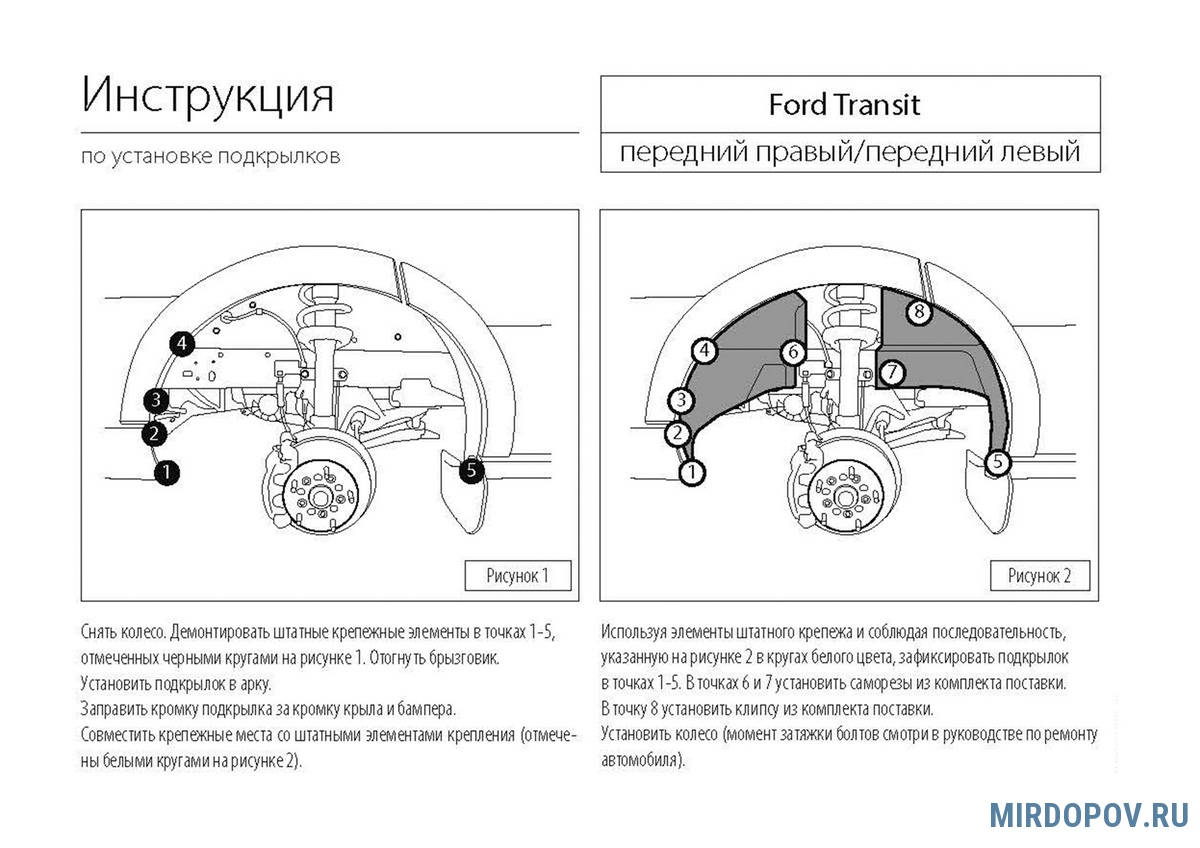 Инструкция

по установке подкрылков

Ford Transit

передний правый/передний левый

4

3

2

1

5

Рисунок 1

8

4

6

7

3

2

1

5

Рисунок 2

Снять колесо. Демонтировать штатные крепежные элементы в точках 1-5, отмеченных черными кругами на рисунке 1. Отогнуть брызговик.
Установить подкрылок в арку.
Заправить кромку подкрылка за кромку крыла и бампера.
Совместить крепежные места со штатными элементами крепления (отмечены белыми кругами на рисунке 2).

Используя элементы штатного крепежа и соблюдая последовательность, указанную на рисунке 2 в кругах белого цвета, зафиксировать подкрылок в точках 1-5. В точках 6 и 7 установить саморезы из комплекта поставки.
В точку 8 установить клипсу из комплекта поставки.
Установить колесо (момент затяжки болтов смотри в руководстве по ремонту автомобиля).

MIRDOPOV.RU