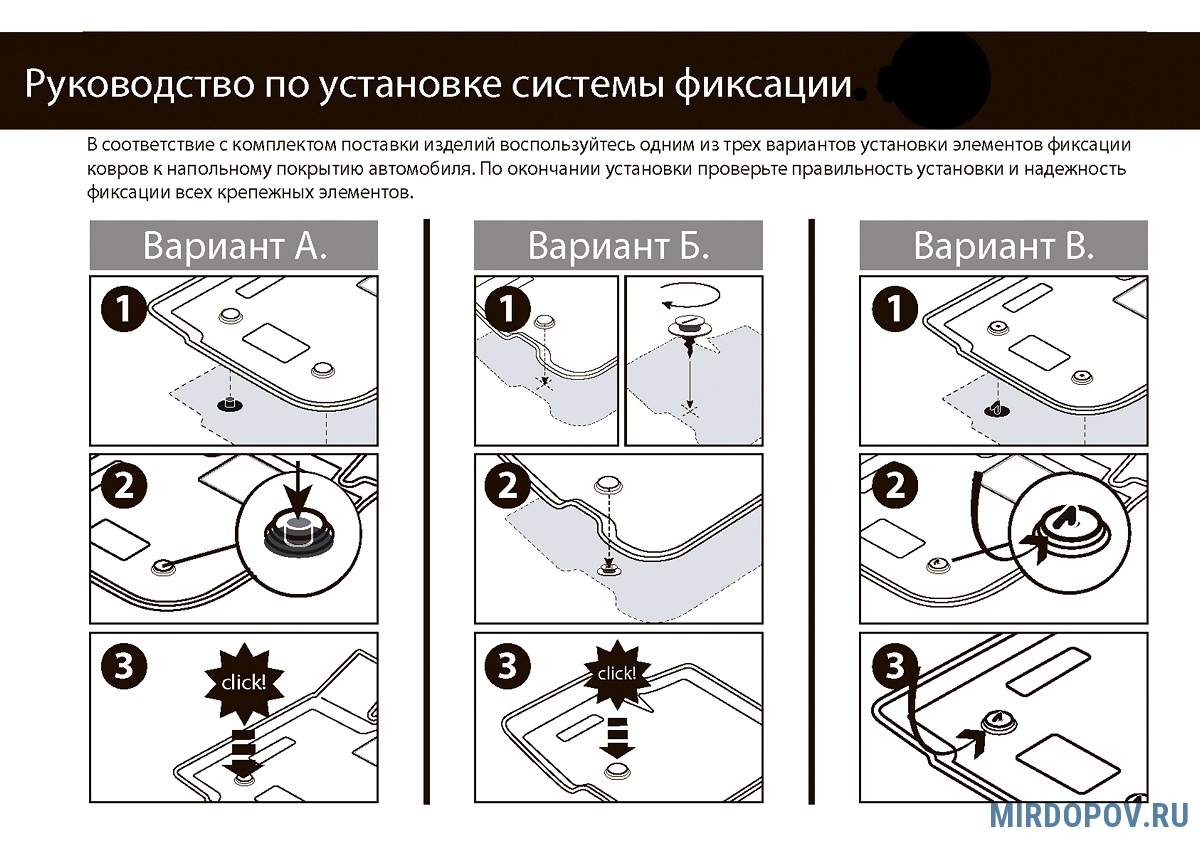 Руководство по установке системы фиксации

В соответствие с комплектом поставки изделий воспользуйтесь одним из трех вариантов установки элементов фиксации ковров к напольному покрытию автомобиля. По окончании установки проверьте правильность установки и надежность фиксации всех крепежных элементов.

Вариант А.

1

2

3

click!

Вариант Б.

1

2

3

click!

Вариант В.

1

2

3

MIRDOPOV.RU