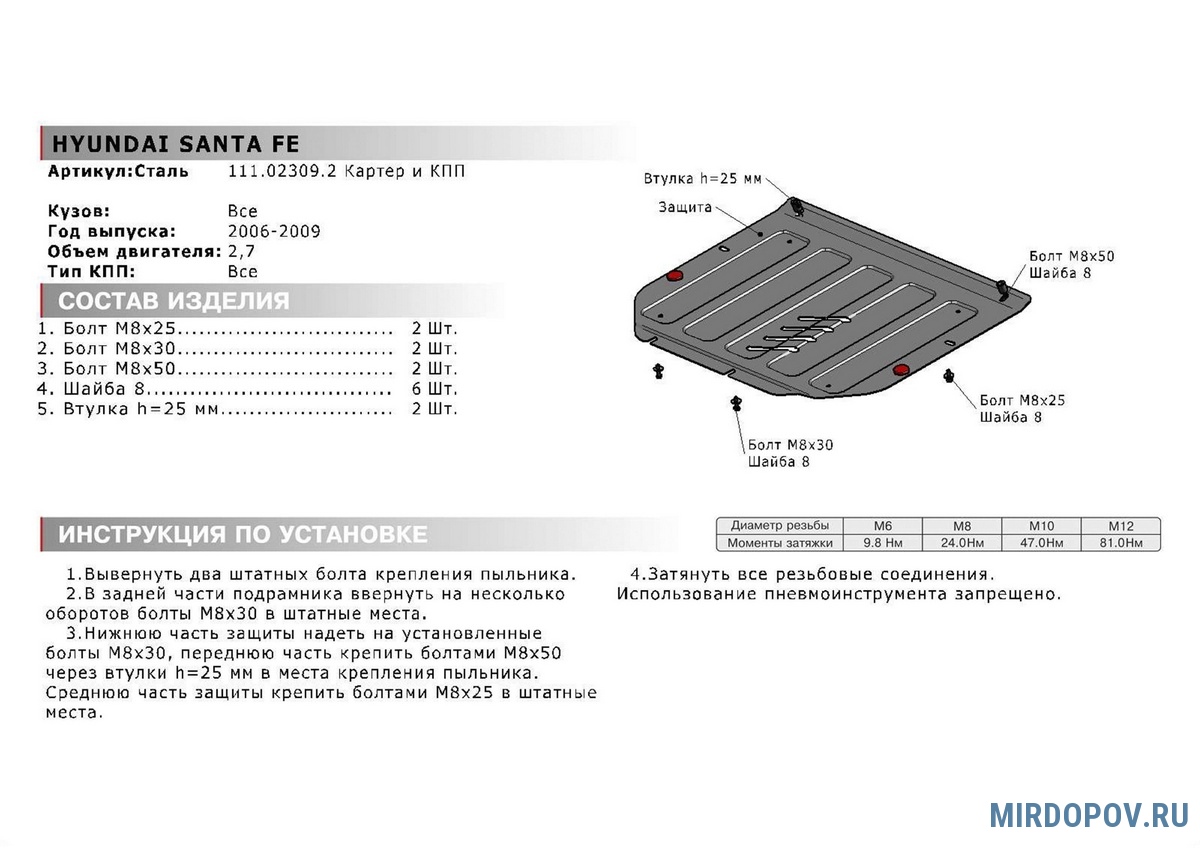 HYUNDAI SANTA FE

Артикул:Сталь 111.02309.2 Картер и КПП

Кузов: Все
Год выпуска: 2006-2009
Объем двигателя: 2,7
Тип КПП: Все

СОСТАВ ИЗДЕЛИЯ

1. Болт М8х25.............................. 2 Шт.
2. Болт М8х30.............................. 2 Шт.
3. Болт М8х50.............................. 2 Шт.
4. Шайба 8.................................. 6 Шт.
5. Втулка h=25 мм........................ 2 Шт.

Втулка h=25 мм
Защита
Болт М8х50
Шайба 8
Болт М8х25
Шайба 8
Болт М8х30
Шайба 8

ИНСТРУКЦИЯ ПО УСТАНОВКЕ

| Диаметр резьбы | М6 | М8 | М10 | М12 |
|---|---|---|---|---|
| Моменты затяжки | 9.8 Нм | 24.0Нм | 47.0Нм | 81.0Нм |

1.Вывернуть два штатных болта крепления пыльника.
2.В задней части подрамника ввернуть на несколько оборотов болты М8х30 в штатные места.
3.Нижнюю часть защиты надеть на установленные болты М8х30, переднюю часть крепить болтами М8х50 через втулки h=25 мм в места крепления пыльника. Среднюю часть защиты крепить болтами М8х25 в штатные места.

4.Затянуть все резьбовые соединения.
Использование пневмоинструмента запрещено.

MIRDOPOV.RU